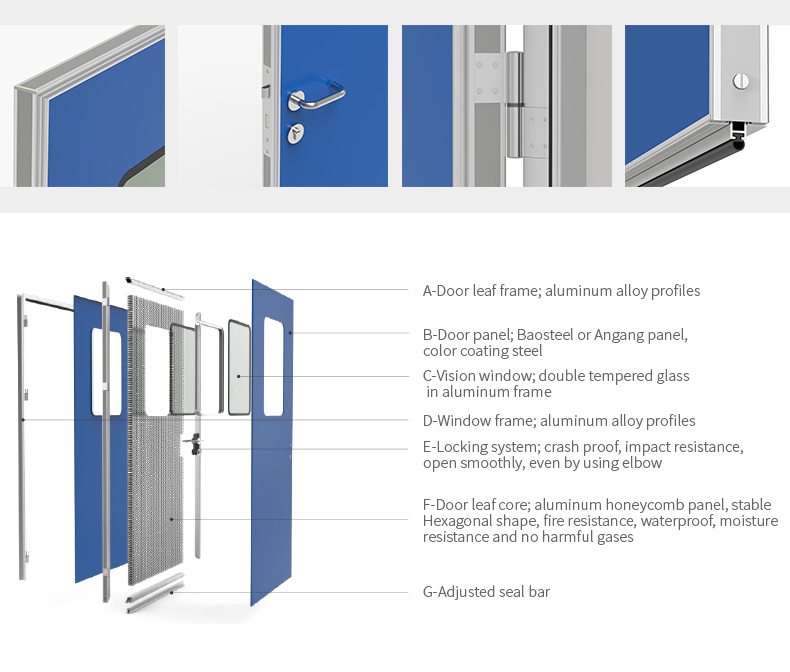 A-Door leaf frame; aluminum alloy profiles

B-Door panel; Baosteel or Angang panel, color coating steel

C-Vision window; double tempered glass in aluminum frame

D-Window frame; aluminum alloy profiles

E-Locking system; crash proof, impact resistance, open smoothly, even by using elbow

F-Door leaf core; aluminum honeycomb panel, stable Hexagonal shape, fire resistance, waterproof, moisture resistance and no harmful gases

G-Adjusted seal bar