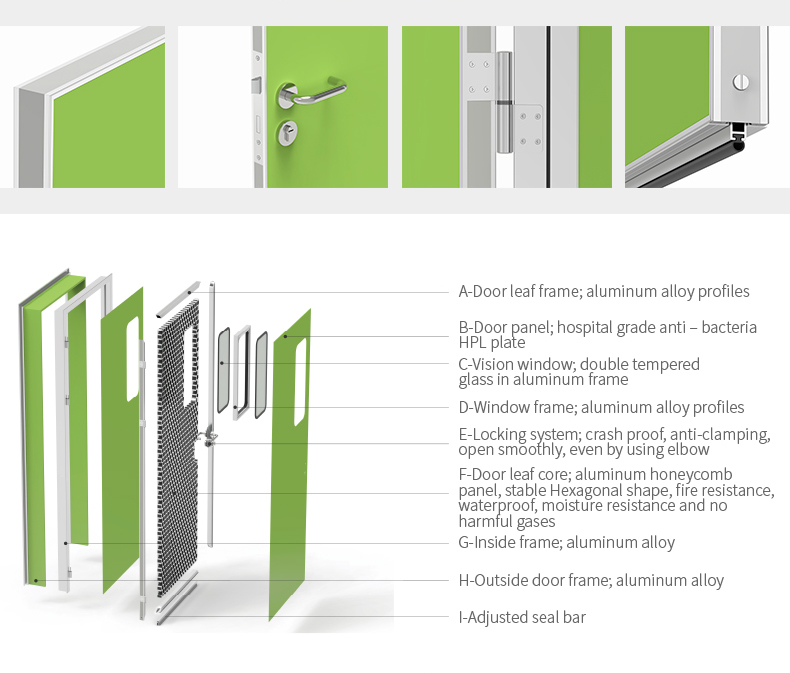 A-Door leaf frame; aluminum alloy profiles

B-Door panel; hospital grade anti – bacteria HPL plate

C-Vision window; double tempered glass in aluminum frame

D-Window frame; aluminum alloy profiles

E-Locking system; crash proof, anti-clamping, open smoothly, even by using elbow

F-Door leaf core; aluminum honeycomb panel, stable Hexagonal shape, fire resistance, waterproof, moisture resistance and no harmful gases

G-Inside frame; aluminum alloy

H-Outside door frame; aluminum alloy

I-Adjusted seal bar