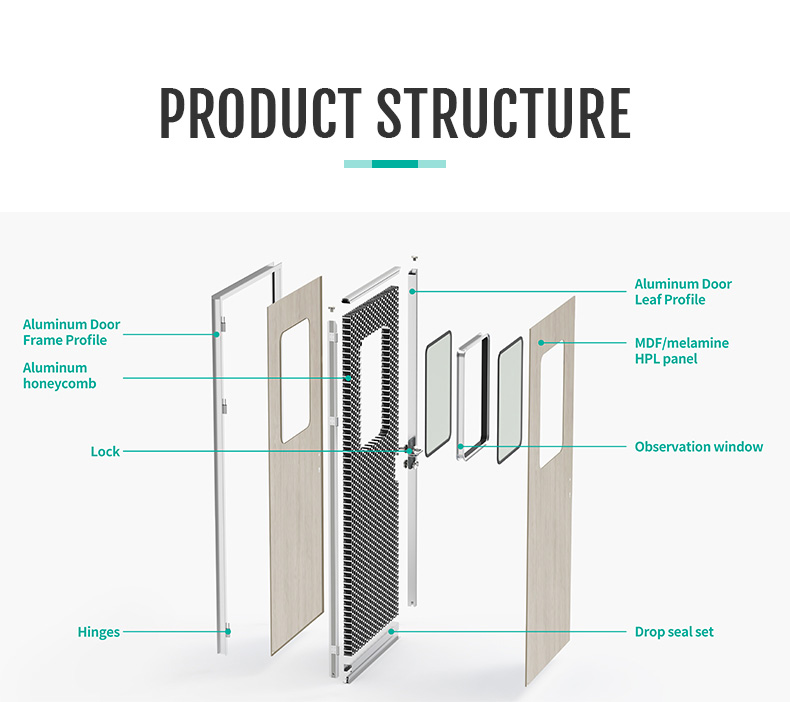 PRODUCT STRUCTURE

Aluminum Door Frame Profile

Aluminum honeycomb

Lock

Hinges

Aluminum Door Leaf Profile

MDF/melamine HPL panel

Observation window

Drop seal set